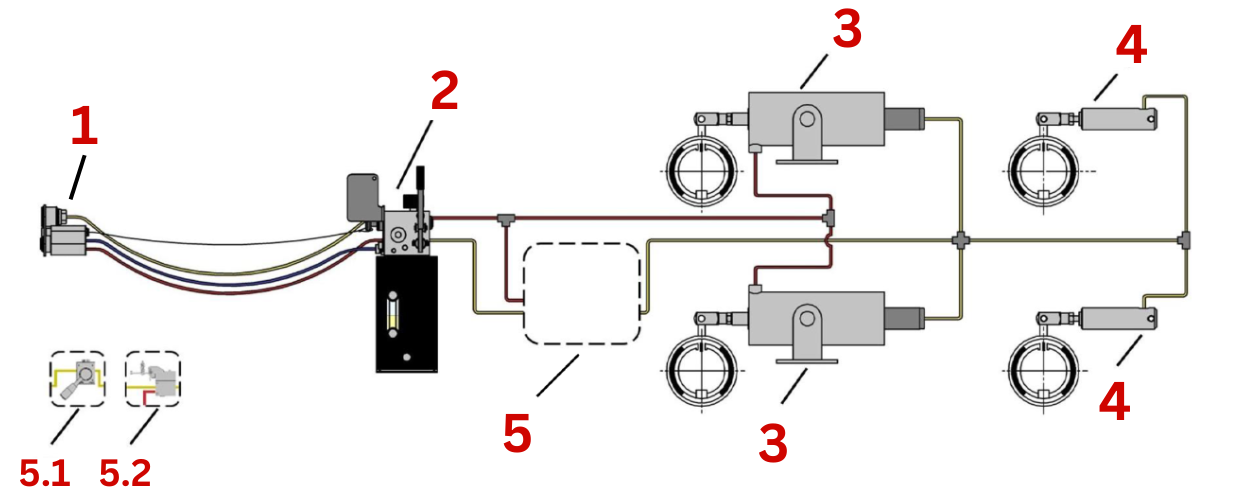 1
2
3
4
5
3
4
5.1
5.2